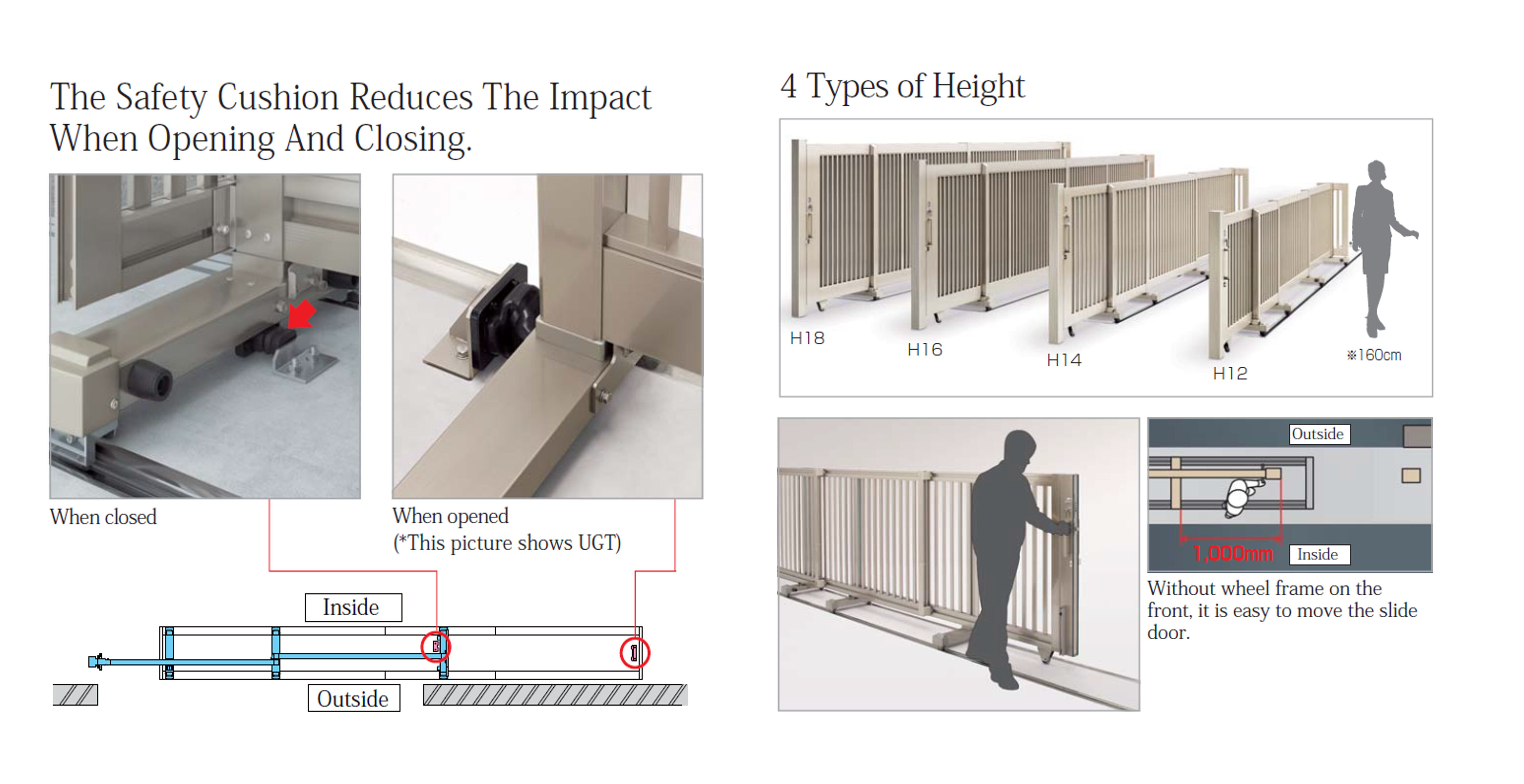 The Safety Cushion Reduces The Impact When Opening And Closing.

When closed

When opened
(*This picture shows UGT)

Inside

Outside

4 Types of Height

H18

H16

H14

H12

※160cm

Outside

1,000mm

Inside

Without wheel frame on the front, it is easy to move the slide door.