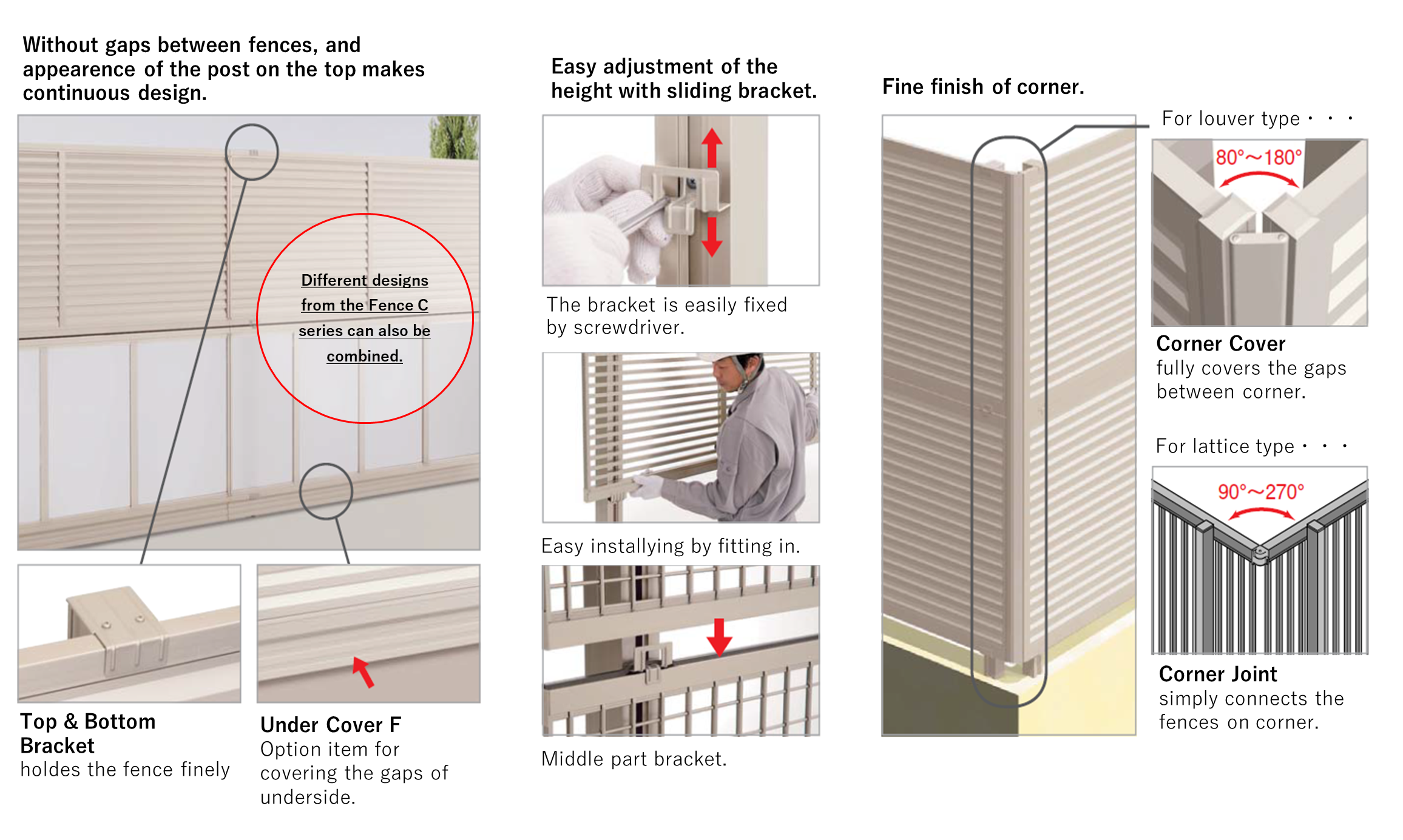 Without gaps between fences, and appearence of the post on the top makes continuous design.

Different designs from the Fence C series can also be combined.

Top & Bottom Bracket
holdes the fence finely

Under Cover F
Option item for covering the gaps of underside.

Easy adjustment of the height with sliding bracket.

The bracket is easily fixed by screwdriver.

Easy installying by fitting in.

Middle part bracket.

Fine finish of corner.

For louver type・・・

80°～180°

Corner Cover
fully covers the gaps between corner.

For lattice type・・・

90°～270°

Corner Joint
simply connects the fences on corner.